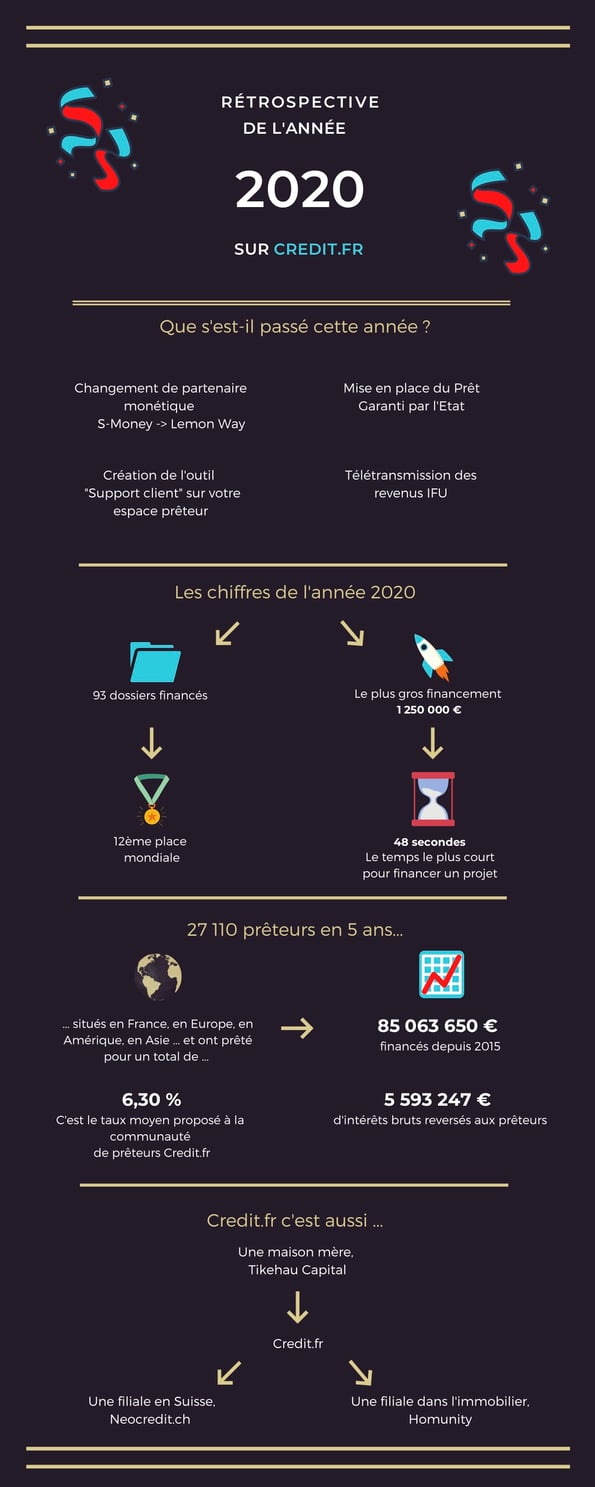 RÉTROSPECTIVE DE L'ANNÉE

2020

SUR CREDIT.FR

Que s'est-il passé cette année ?

Changement de partenaire monétique S-Money -> Lemon Way

Mise en place du Prêt Garanti par l'Etat

Création de l'outil "Support client" sur votre espace prêteur

Télétransmission des revenus IFU

Les chiffres de l'année 2020

93 dossiers financés

Le plus gros financement 1 250 000 €

12ème place mondiale

48 secondes
Le temps le plus court pour financer un projet

27 110 prêteurs en 5 ans...

... situés en France, en Europe, en Amérique, en Asie ... et ont prêté pour un total de ...

85 063 650 €
financés depuis 2015

6,30 %
C'est le taux moyen proposé à la communauté de prêteurs Credit.fr

5 593 247 €
d'intérêts bruts reversés aux prêteurs

Credit.fr c'est aussi ...

Une maison mère, Tikehau Capital

Credit.fr

Une filiale en Suisse, Neocredit.ch

Une filiale dans l'immobilier, Homunity